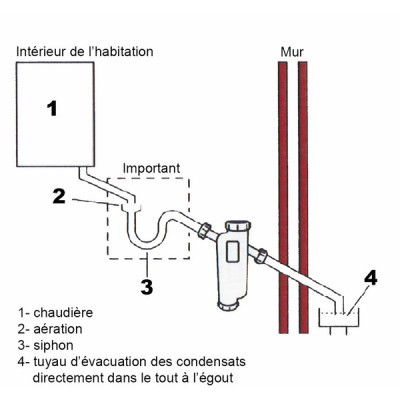 Intérieur de l'habitation

Mur

1

Important

2

3

4

1- chaudière
2- aération
3- siphon
4- tuyau d'évacuation des condensats directement dans le tout à l'égout