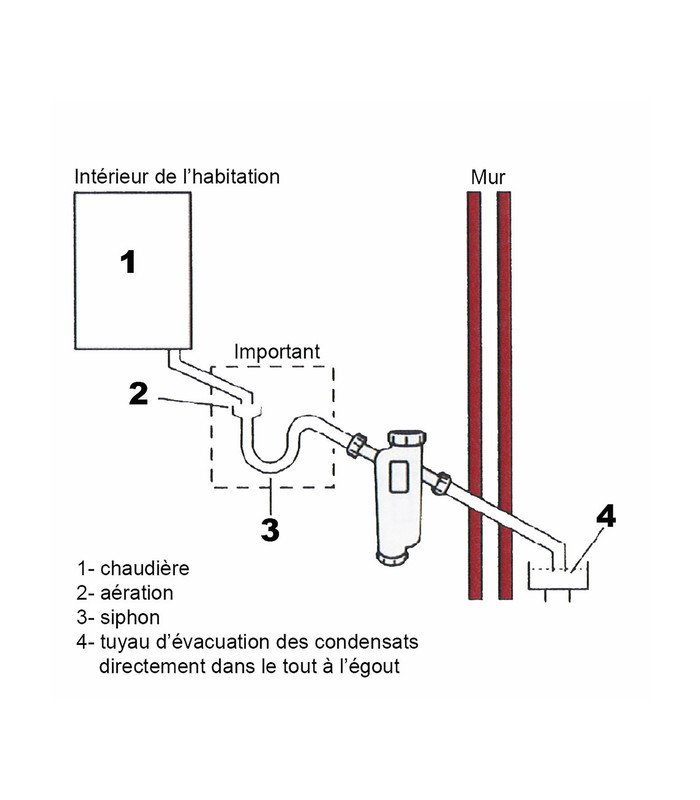 Intérieur de l'habitation

Mur

1

Important

2

3

4

1- chaudière
2- aération
3- siphon
4- tuyau d'évacuation des condensats directement dans le tout à l'égout