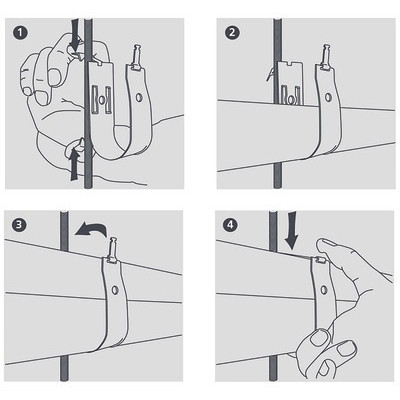 1

2

3

4