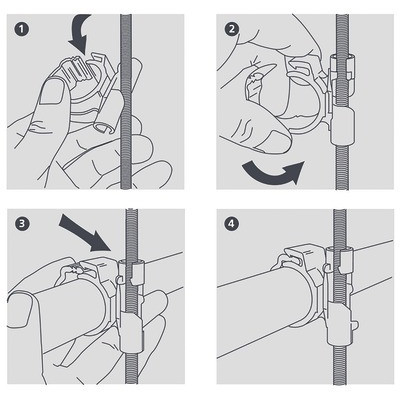 1

2

3

4