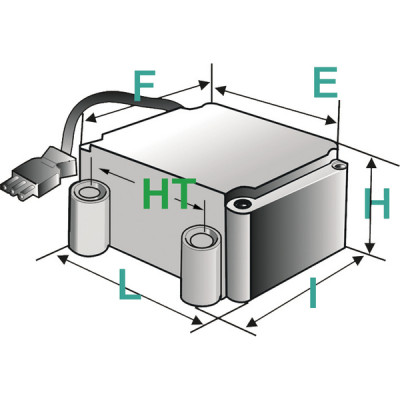 F
E
HT
H
L
I