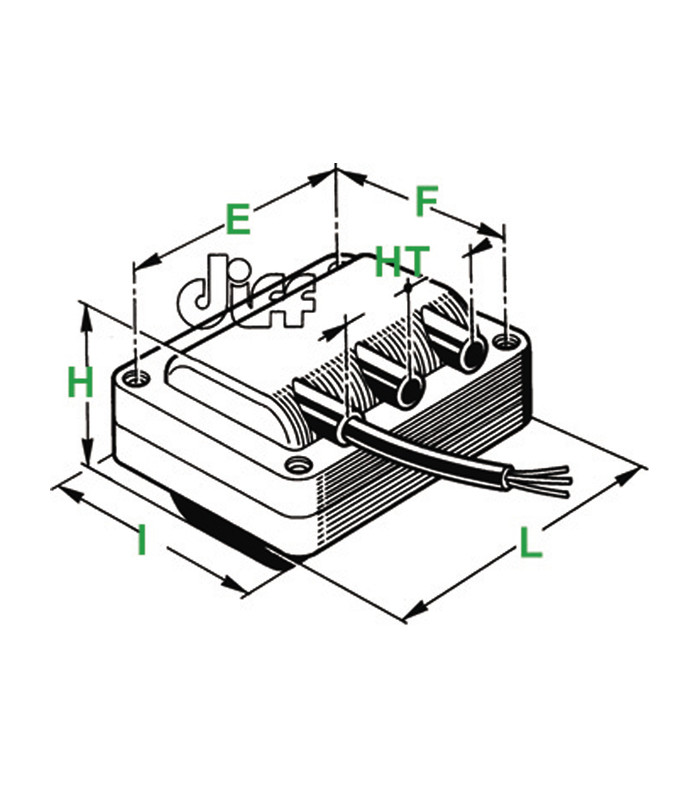 E
F
HT
diff
H
I
L