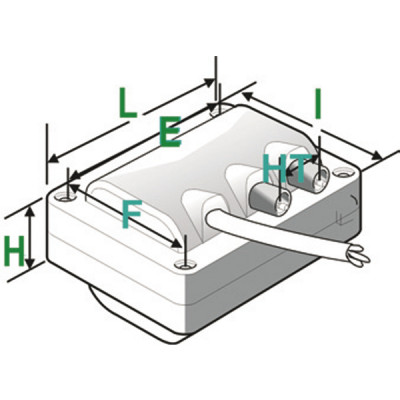 L
E
I
HT
F
H