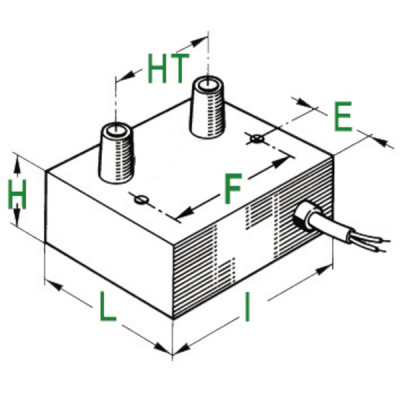 HT
E
H
F
L
I