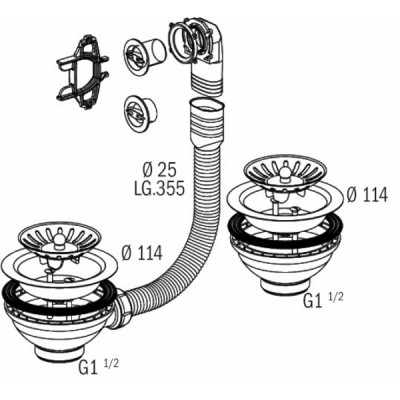 Ø 25
LG.355

Ø 114

Ø 114

G1 $^{1/2}$

G1 $^{1/2}$