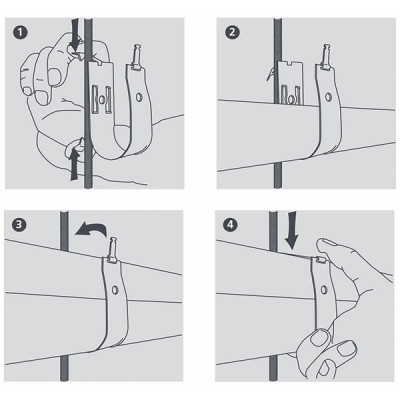 1

2

3

4