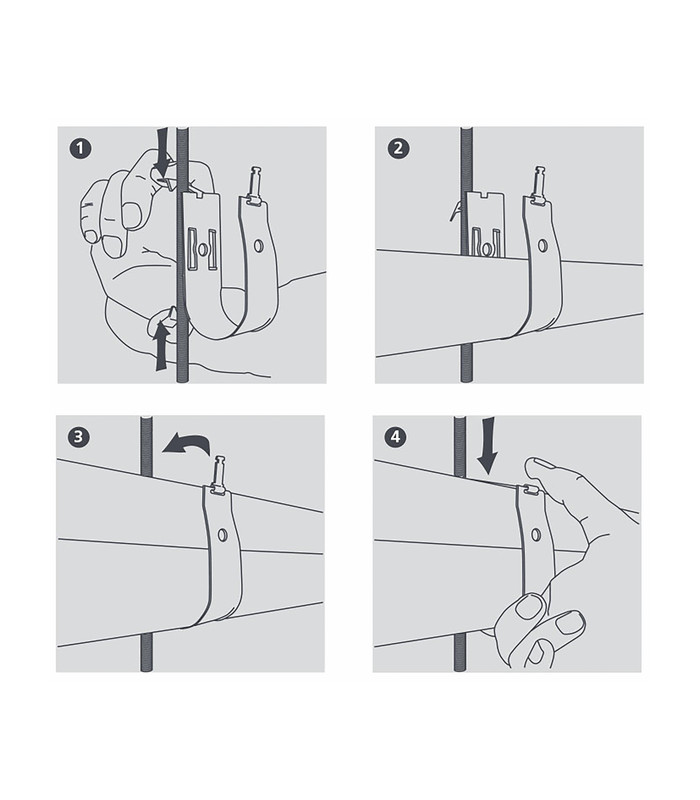 1

2

3

4